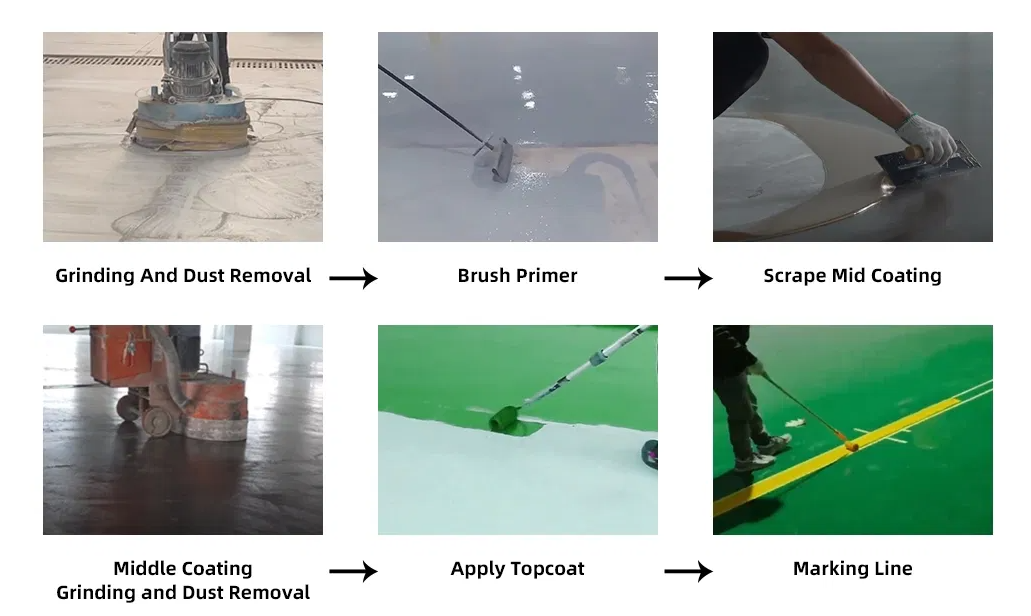 Grinding And Dust Removal

Brush Primer

Scrape Mid Coating

Middle Coating Grinding and Dust Removal

Apply Topcoat

Marking Line